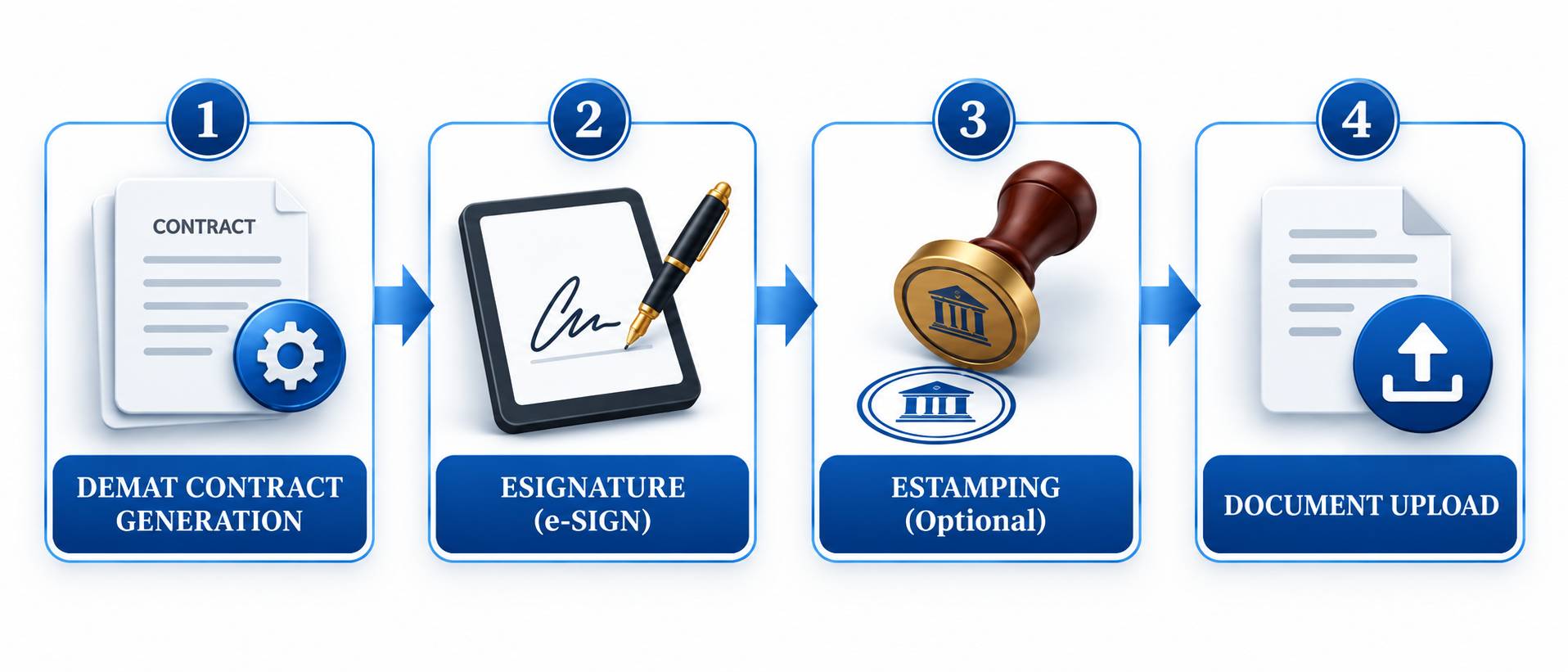 1

CONTRACT

DEMAT CONTRACT GENERATION

2

ESIGNATURE (e-SIGN)

3

ESTAMPING (Optional)

4

DOCUMENT UPLOAD